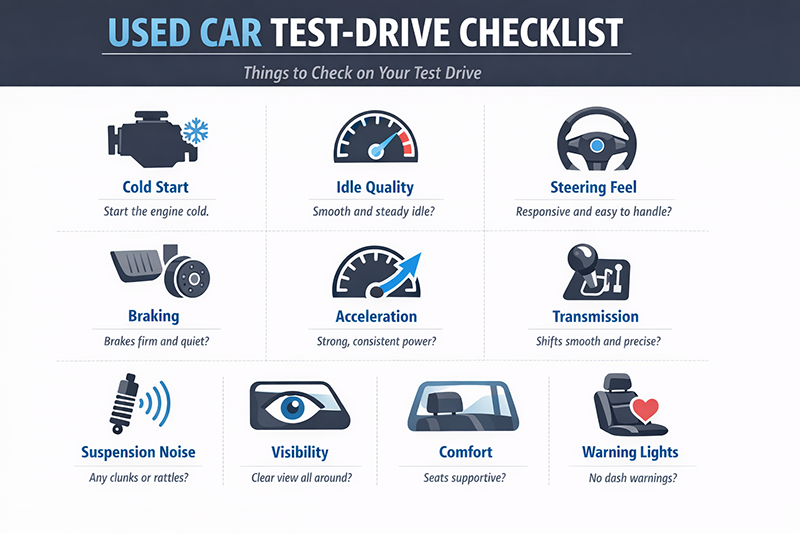 USED CAR TEST-DRIVE CHECKLIST

Things to Check on Your Test Drive

Cold Start
Start the engine cold.

Idle Quality
Smooth and steady idle?

Steering Feel
Responsive and easy to handle?

Braking
Brakes firm and quiet?

Acceleration
Strong, consistent power?

Transmission
Shifts smooth and precise?

Suspension Noise
Any clunks or rattles?

Visibility
Clear view all around?

Comfort
Seats supportive?

Warning Lights
No dash warnings?