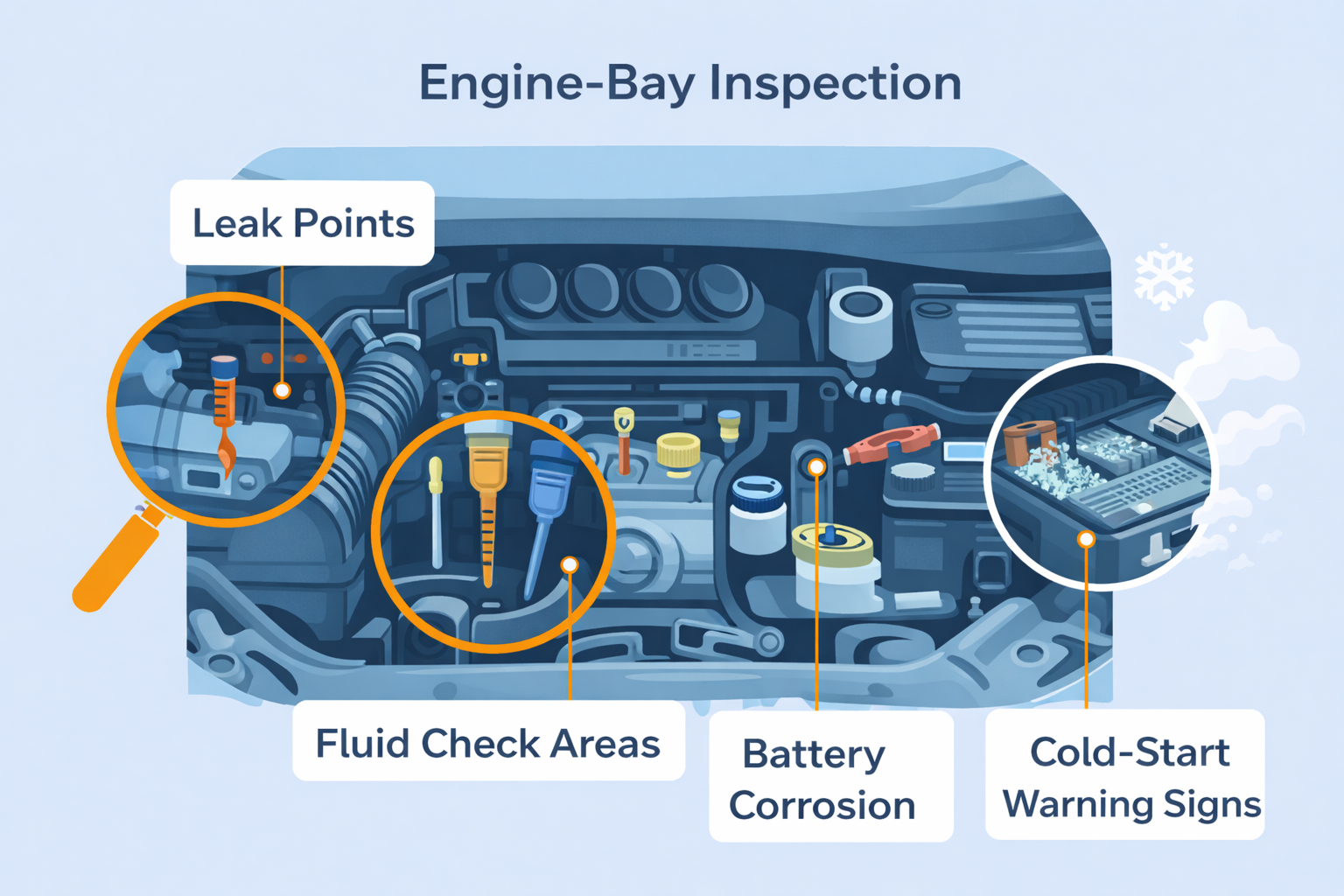 Engine-Bay Inspection

Leak Points

Fluid Check Areas

Battery Corrosion

Cold-Start Warning Signs